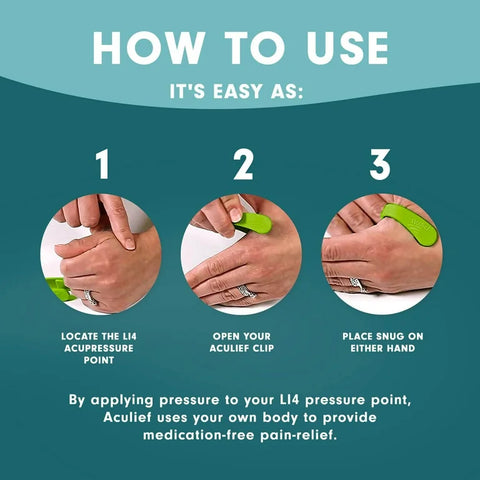 HOW TO USE

IT'S EASY AS:

1

LOCATE THE LI4 ACUPRESSURE POINT

2

OPEN YOUR ACULIEF CLIP

3

PLACE SNUG ON EITHER HAND

By applying pressure to your LI4 pressure point, Aculief uses your own body to provide medication-free pain-relief.